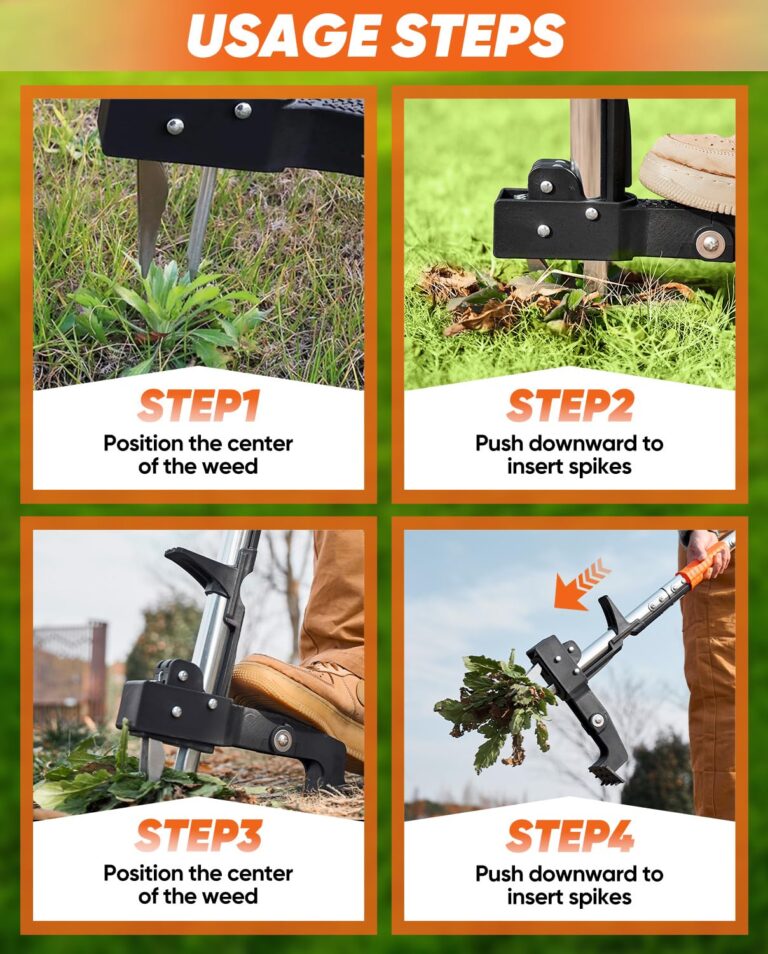 USAGE STEPS

STEP1
Position the center of the weed

STEP2
Push downward to insert spikes

STEP3
Position the center of the weed

STEP4
Push downward to insert spikes