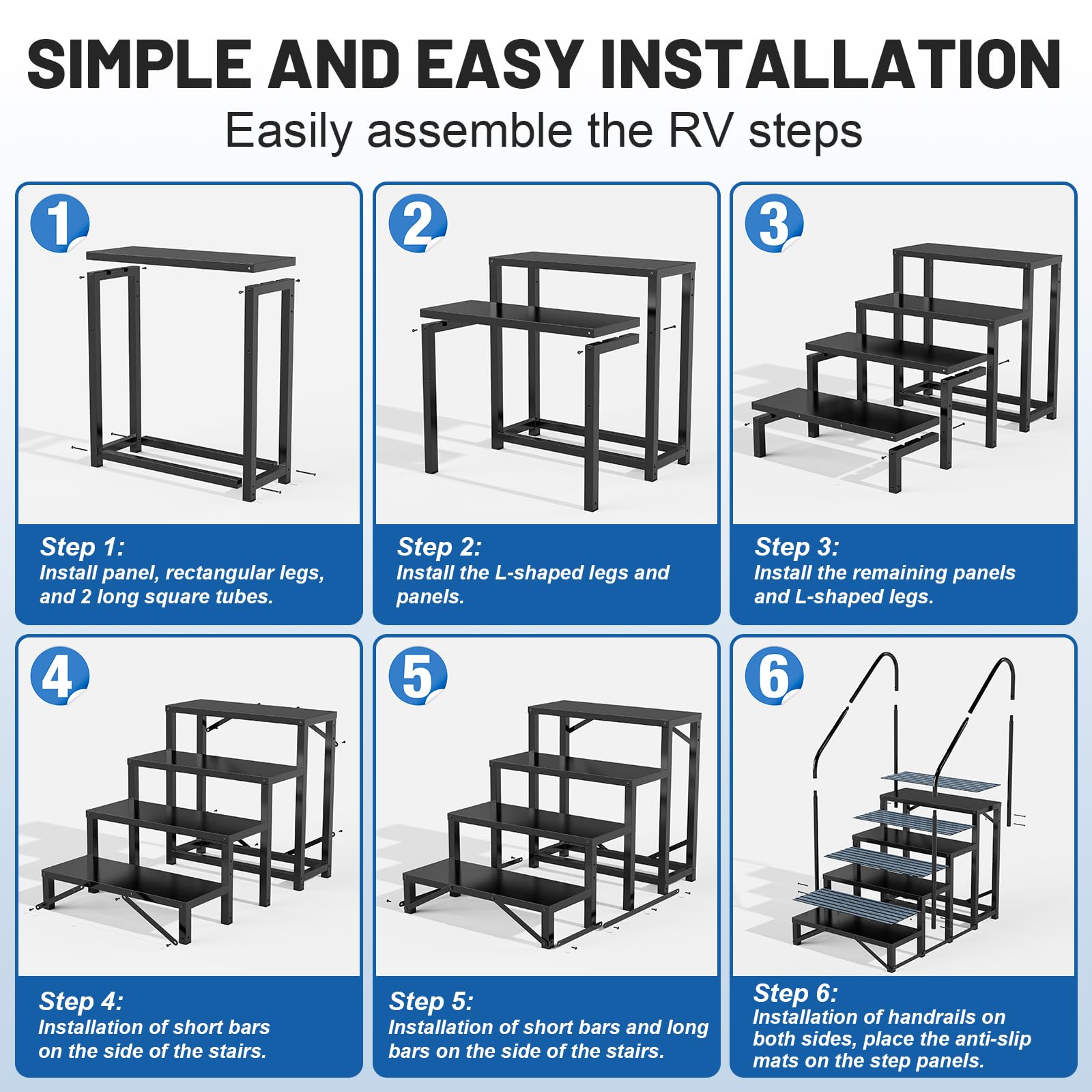 SIMPLE AND EASY INSTALLATION

Easily assemble the RV steps

1

Step 1:
Install panel, rectangular legs, and 2 long square tubes.

2

Step 2:
Install the L-shaped legs and panels.

3

Step 3:
Install the remaining panels and L-shaped legs.

4

Step 4:
Installation of short bars on the side of the stairs.

5

Step 5:
Installation of short bars and long bars on the side of the stairs.

6

Step 6:
Installation of handrails on both sides, place the anti-slip mats on the step panels.