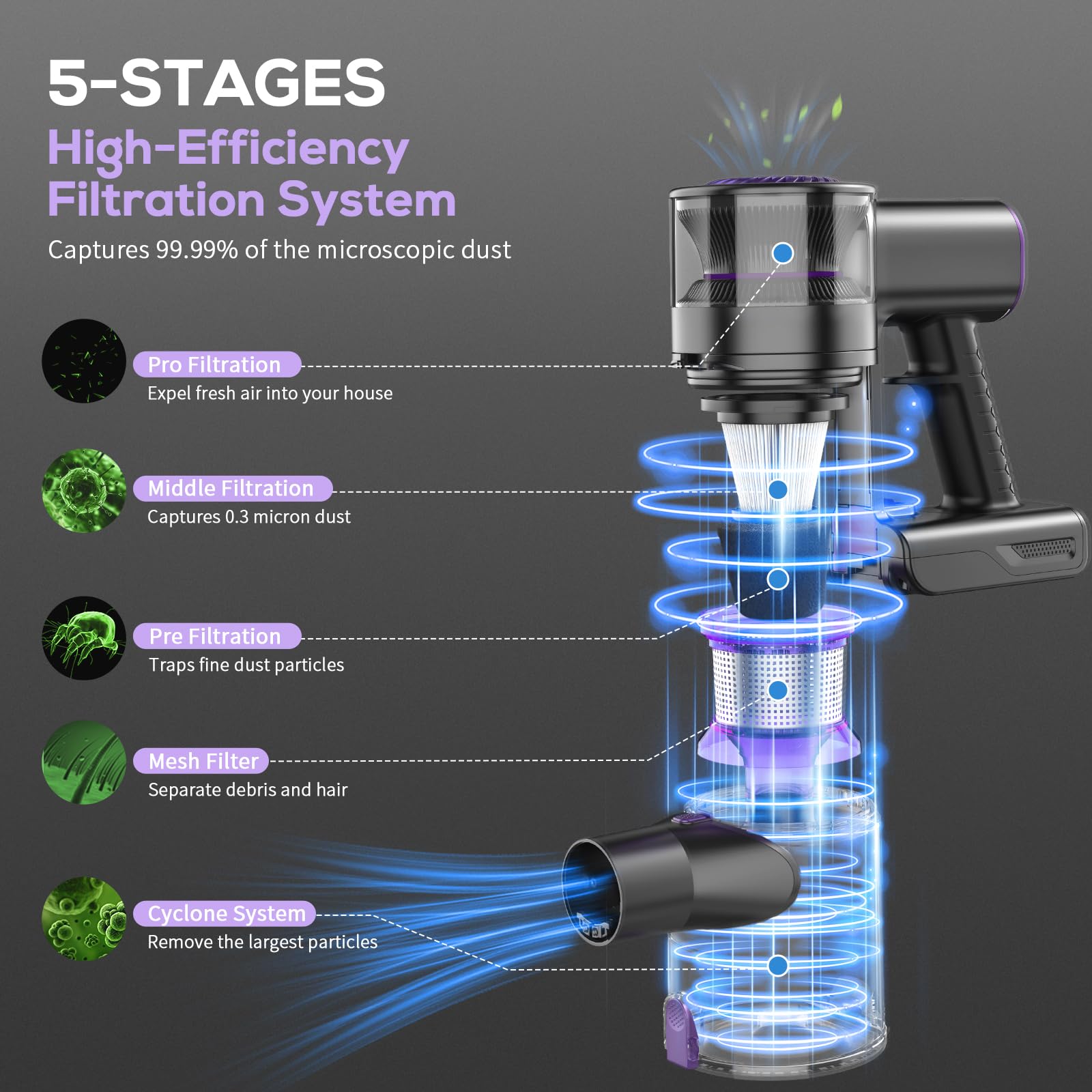 5-STAGES
High-Efficiency Filtration System
Captures 99.99% of the microscopic dust

Pro Filtration
Expel fresh air into your house

Middle Filtration
Captures 0.3 micron dust

Pre Filtration
Traps fine dust particles

Mesh Filter
Separate debris and hair

Cyclone System
Remove the largest particles