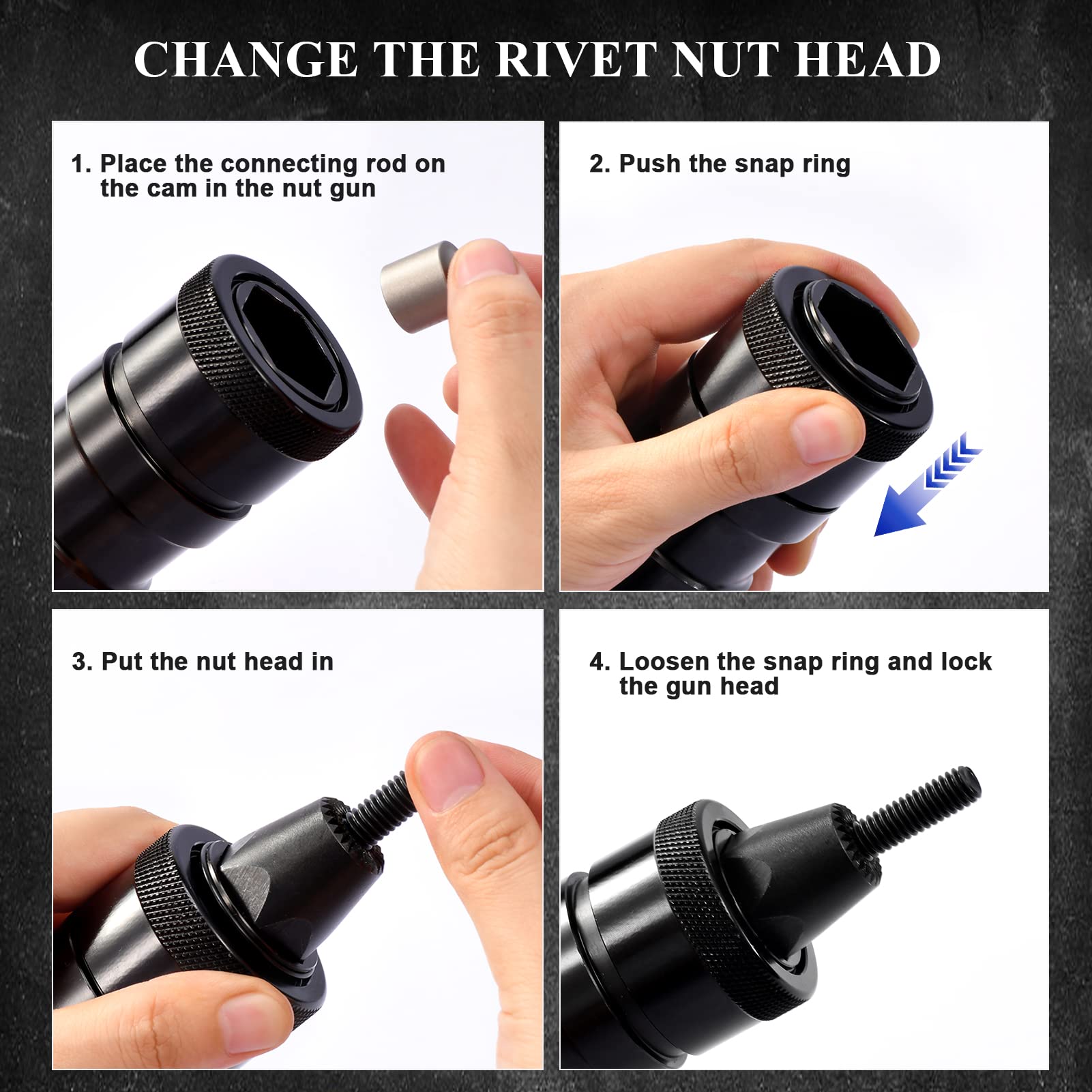 CHANGE THE RIVET NUT HEAD

1. Place the connecting rod on the cam in the nut gun

2. Push the snap ring

3. Put the nut head in

4. Loosen the snap ring and lock the gun head