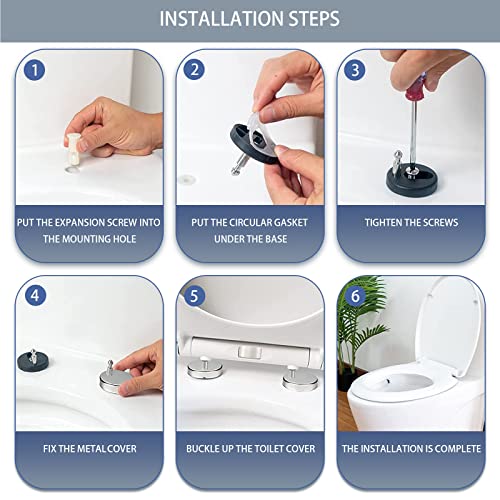 INSTALLATION STEPS

1
PUT THE EXPANSION SCREW INTO THE MOUNTING HOLE

2
PUT THE CIRCULAR GASKET UNDER THE BASE

3
TIGHTEN THE SCREWS

4
FIX THE METAL COVER

5
BUCKLE UP THE TOILET COVER

6
THE INSTALLATION IS COMPLETE