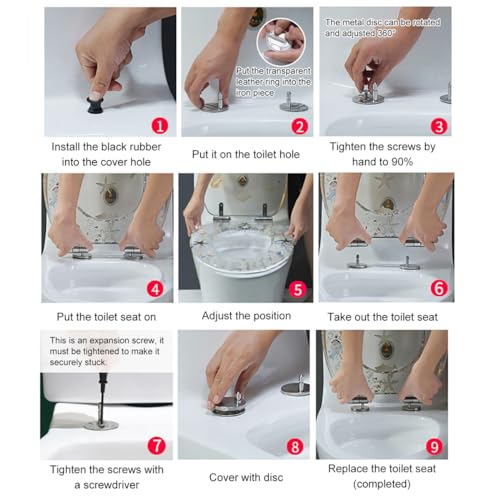 1

Install the black rubber into the cover hole

Put the transparent leather ring into the iron piece

2

Put it on the toilet hole

The metal disc can be rotated and adjusted 360°

3

Tighten the screws by hand to 90%

4

Put the toilet seat on

5

Adjust the position

6

Take out the toilet seat

This is an expansion screw, it must be tightened to make it securely stuck.

7

Tighten the screws with a screwdriver

8

Cover with disc

9

Replace the toilet seat (completed)