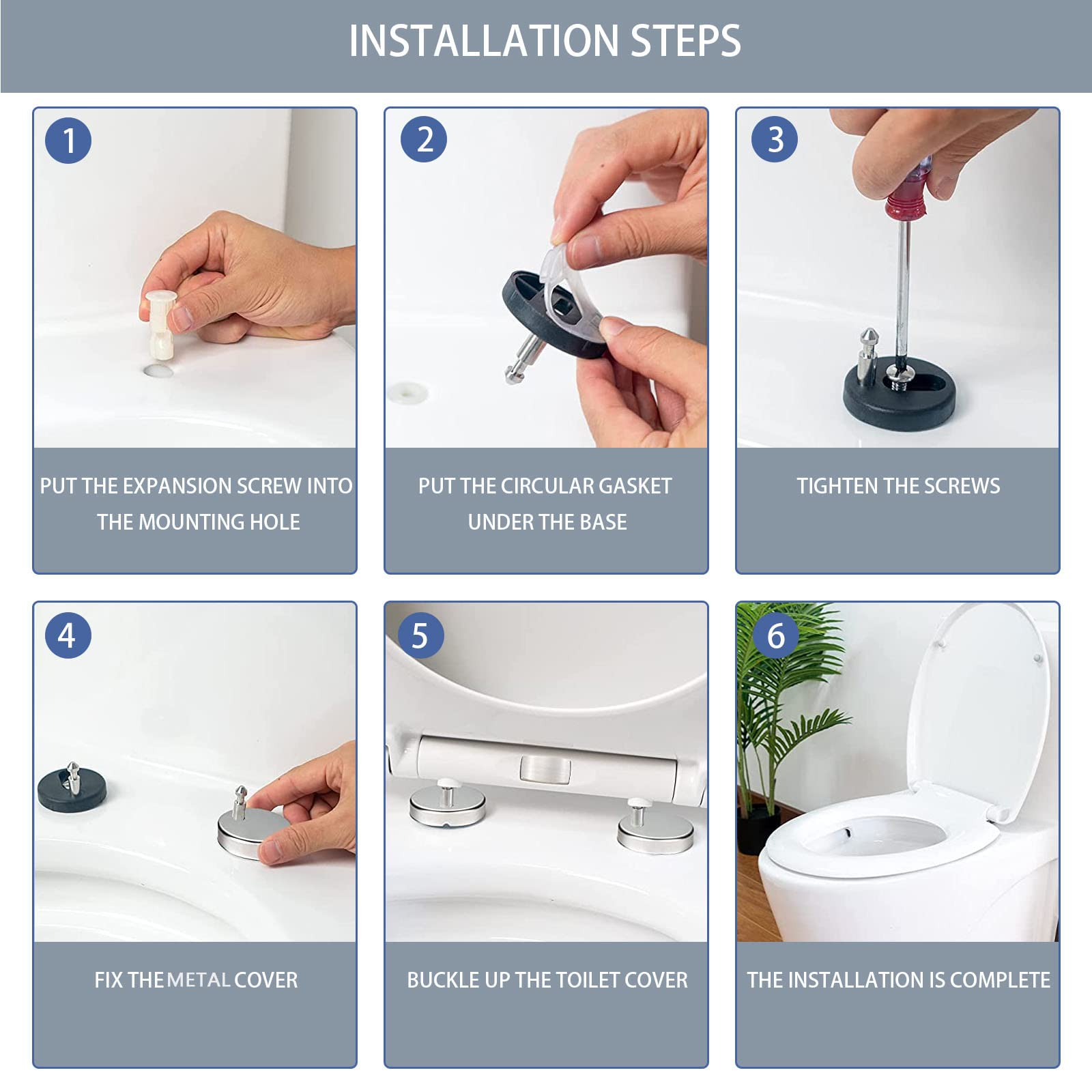 INSTALLATION STEPS

1

PUT THE EXPANSION SCREW INTO THE MOUNTING HOLE

2

PUT THE CIRCULAR GASKET UNDER THE BASE

3

TIGHTEN THE SCREWS

4

FIX THE METAL COVER

5

BUCKLE UP THE TOILET COVER

6

THE INSTALLATION IS COMPLETE